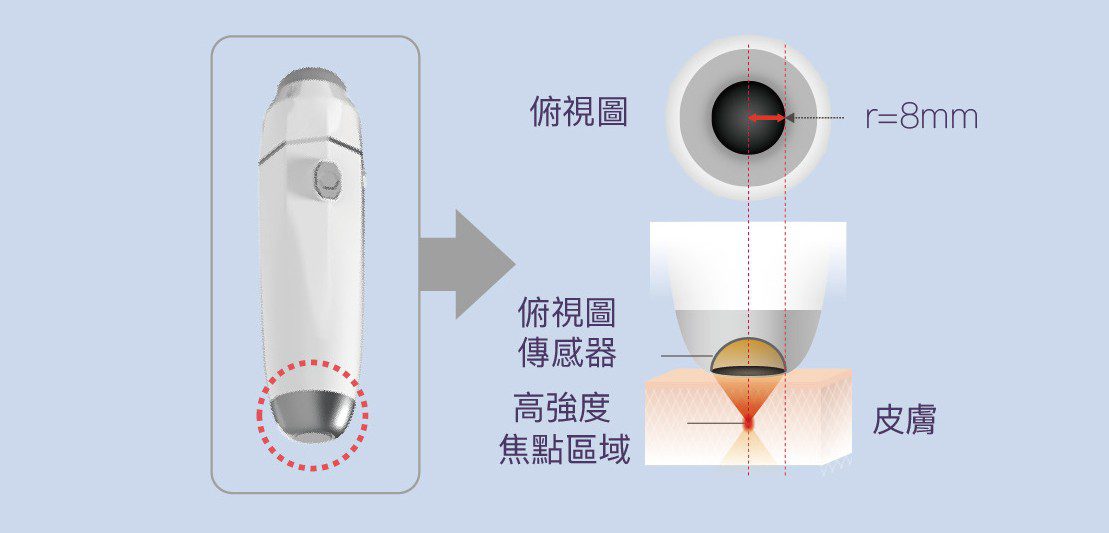 俯視圖

r=8mm

俯視圖
傳感器

高強度
焦點區域

皮膚